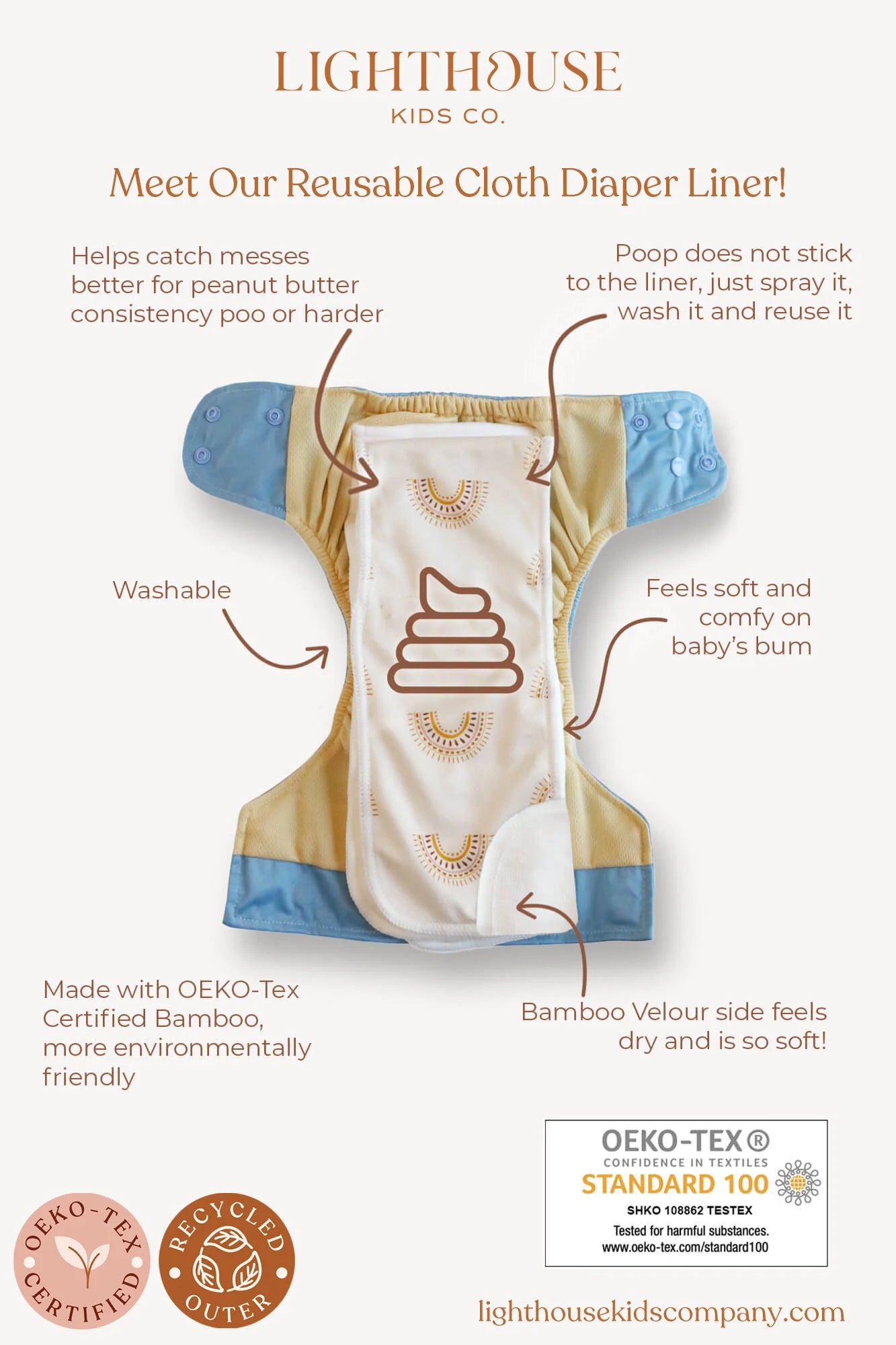 LIGHTHOUSE
KIDS CO.

Meet Our Reusable Cloth Diaper Liner!

Helps catch messes better for peanut butter consistency poo or harder

Poop does not stick to the liner, just spray it, wash it and reuse it

Washable

Feels soft and comfy on baby's bum

Made with OEKO-Tex Certified Bamboo, more environmentally friendly

Bamboo Velour side feels dry and is so soft!

OEKO-TEX®
CONFIDENCE IN TEXTILES
STANDARD 100
SHKO 108862 TESTEX
Tested for harmful substances.
www.oeko-tex.com/standard100

OEKO-TEX CERTIFIED

RECYCLED OUTER

lighthousekidscompany.com